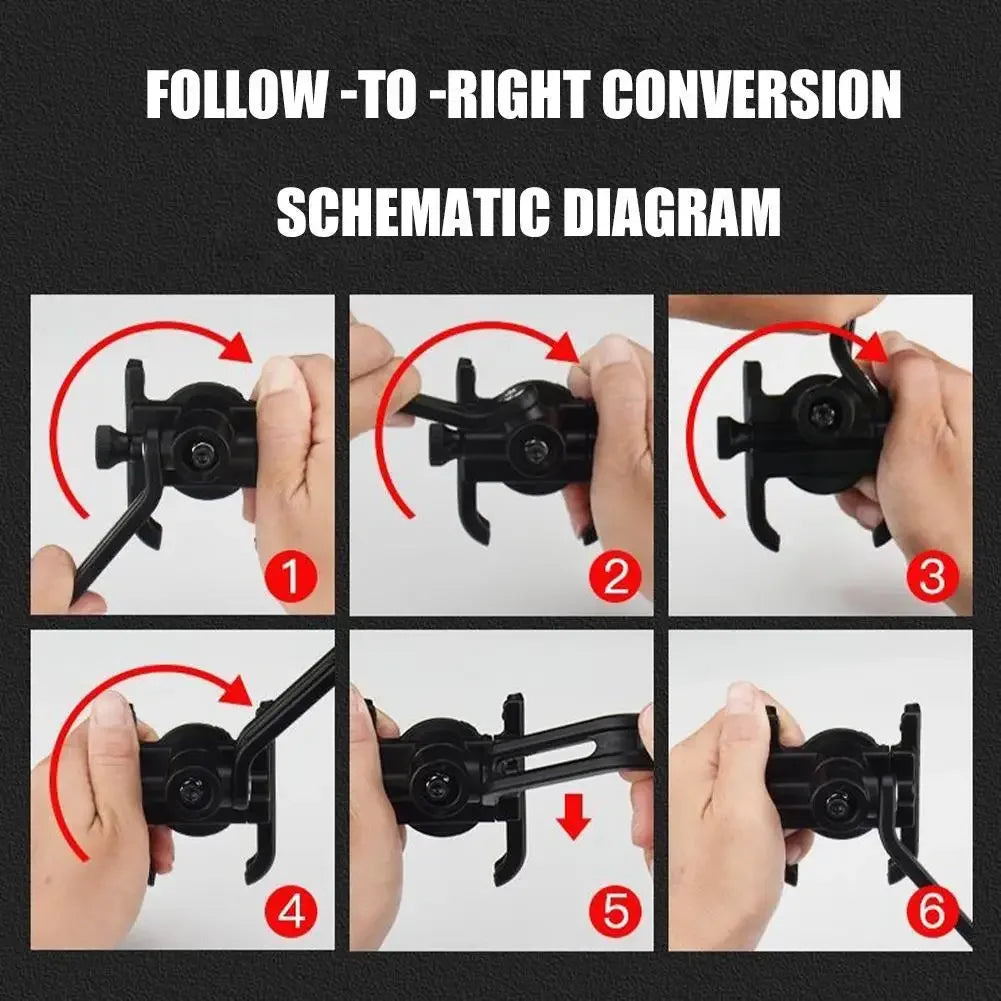 FOLLOW -TO -RIGHT CONVERSION

SCHEMATIC DIAGRAM

1

2

3

4

5

6