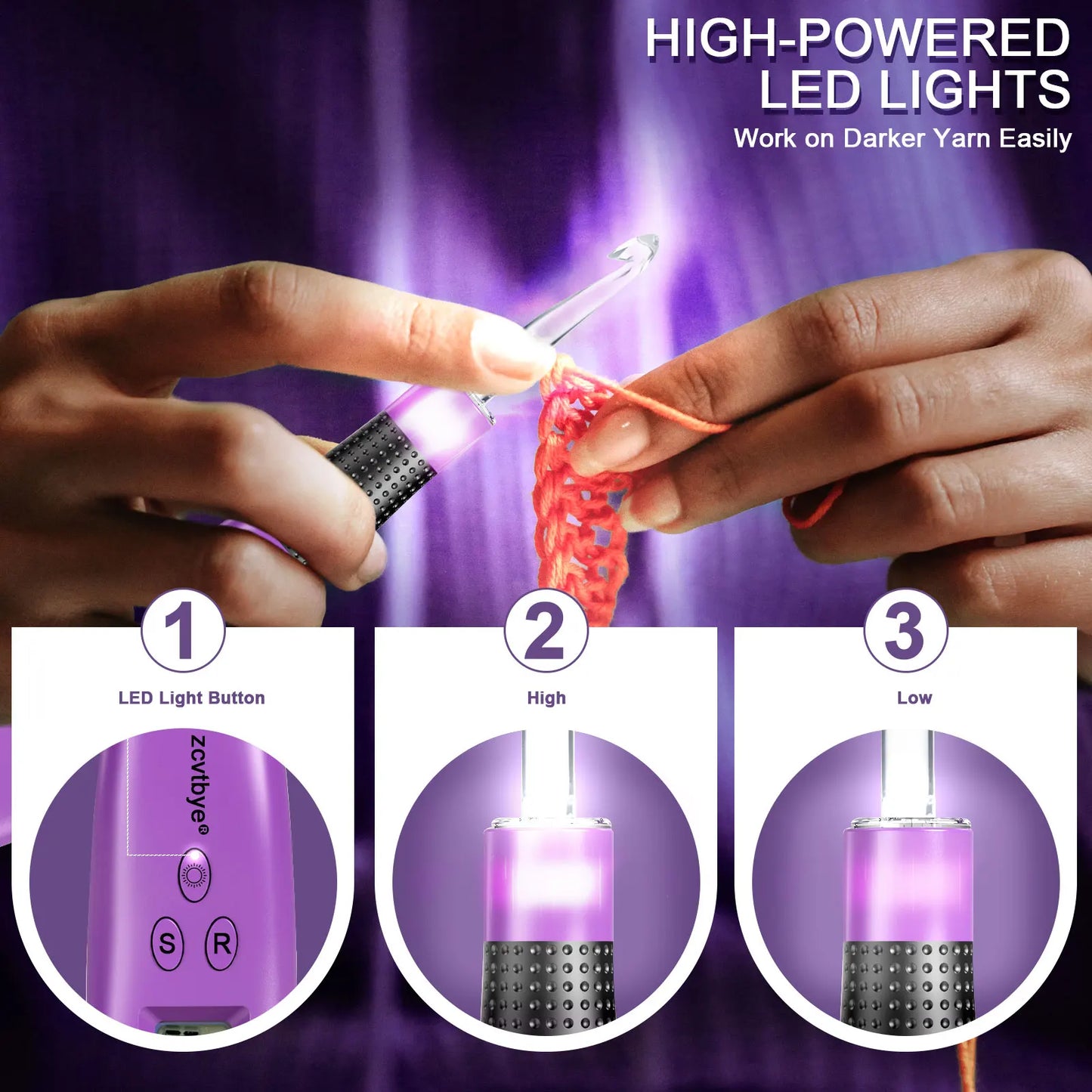 HIGH-POWERED LED LIGHTS
Work on Darker Yarn Easily

1
LED Light Button
zcvtbye®
S
R

2
High

3
Low